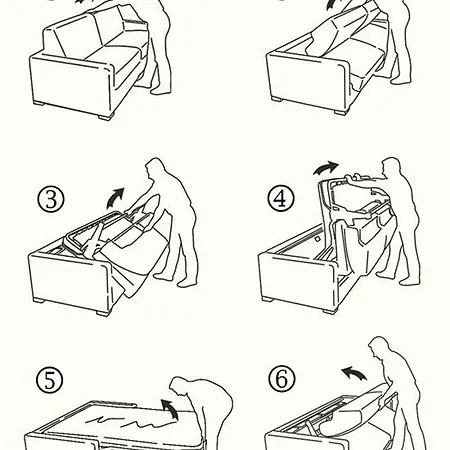 ③

④

⑤

⑥