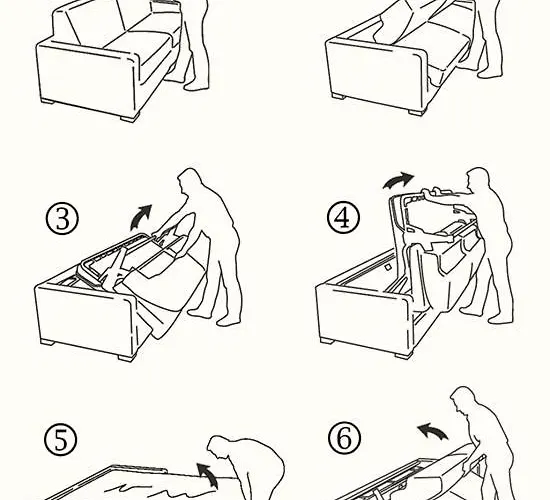 ③
④
⑤
⑥